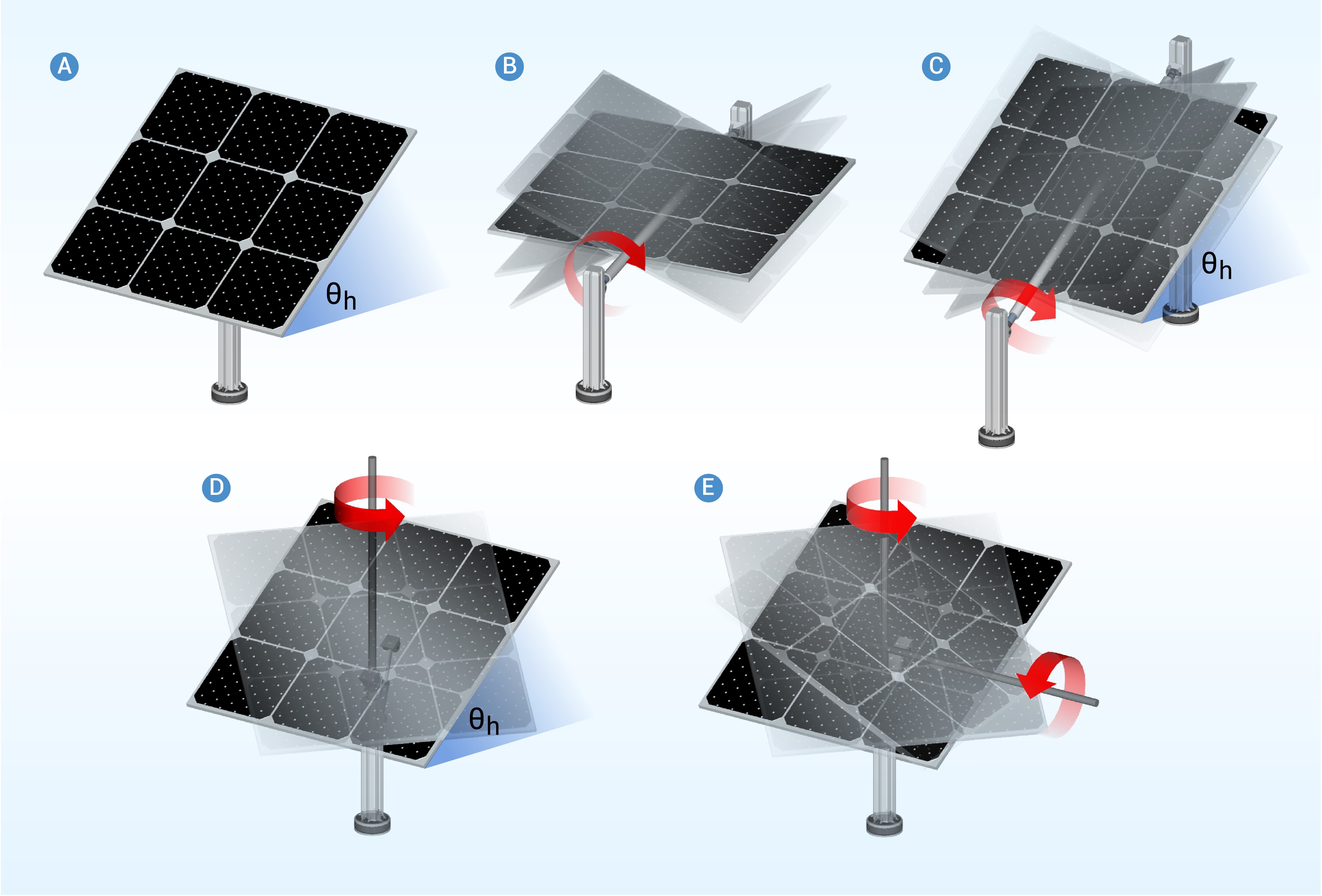 A

$\theta_h$

B

C

$\theta_h$

D

$\theta_h$

E