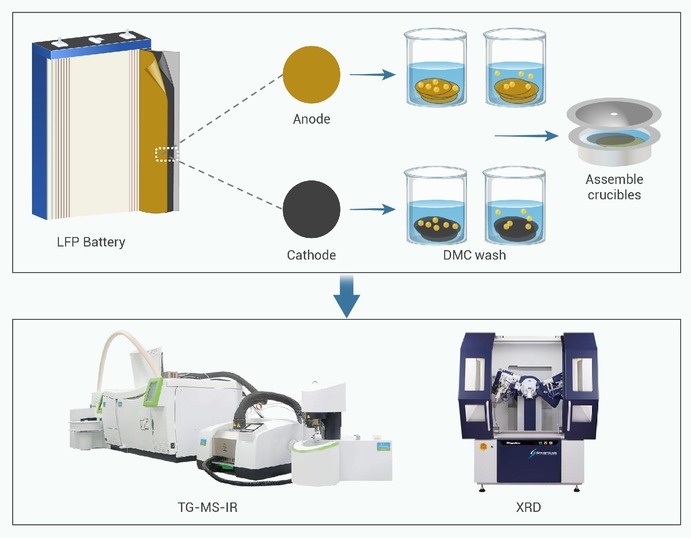 LFP Battery

Anode

Cathode

DMC wash

Assemble crucibles

TG-MS-IR

XRD